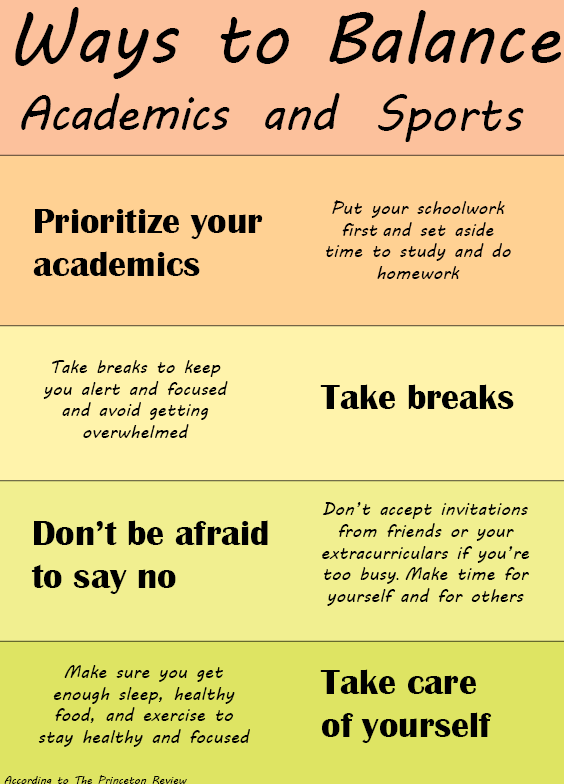 Ways to Balance
Academics and Sports

Prioritize your academics

Put your schoolwork first and set aside time to study and do homework

Take breaks to keep you alert and focused and avoid getting overwhelmed

Take breaks

Don't be afraid to say no

Don't accept invitations from friends or your extracurriculars if you're too busy. Make time for yourself and for others

Make sure you get enough sleep, healthy food, and exercise to stay healthy and focused

Take care of yourself

According to The Princeton Review